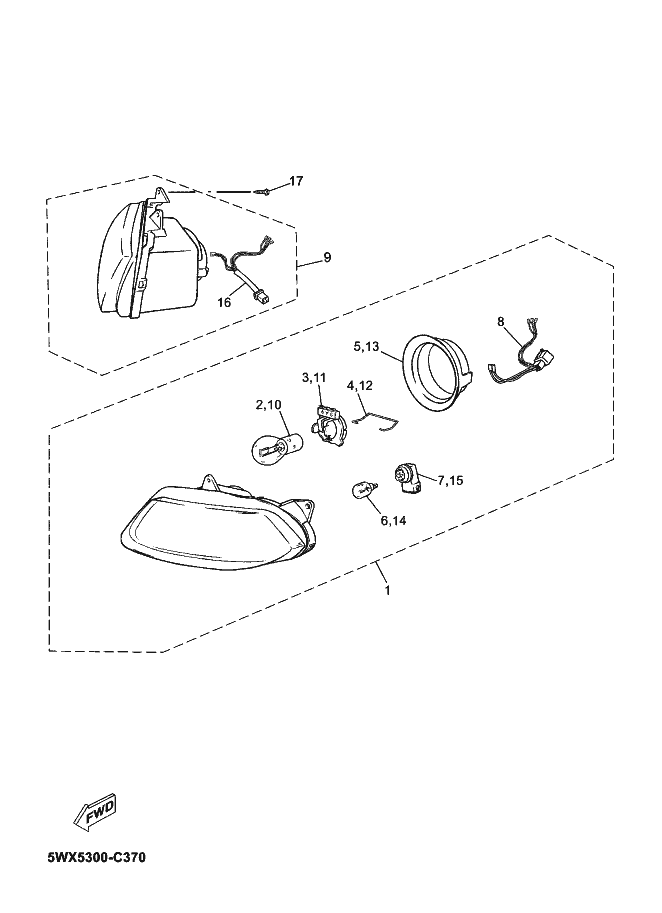 17
9
16
8
5,13
3,11
4,12
2,10
7,15
6,14
1
FWD
5WX5300-C370