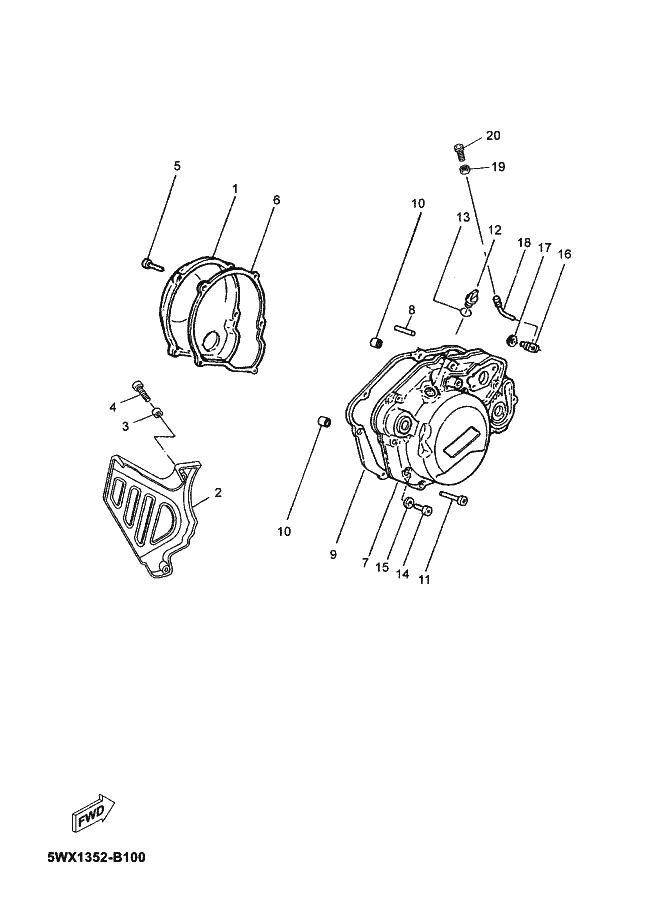 20
19
5
1
6
10
13
12
18
17
16
8
4
3
2
10
9
7
15
14
11
FWD
5WX1352-B100