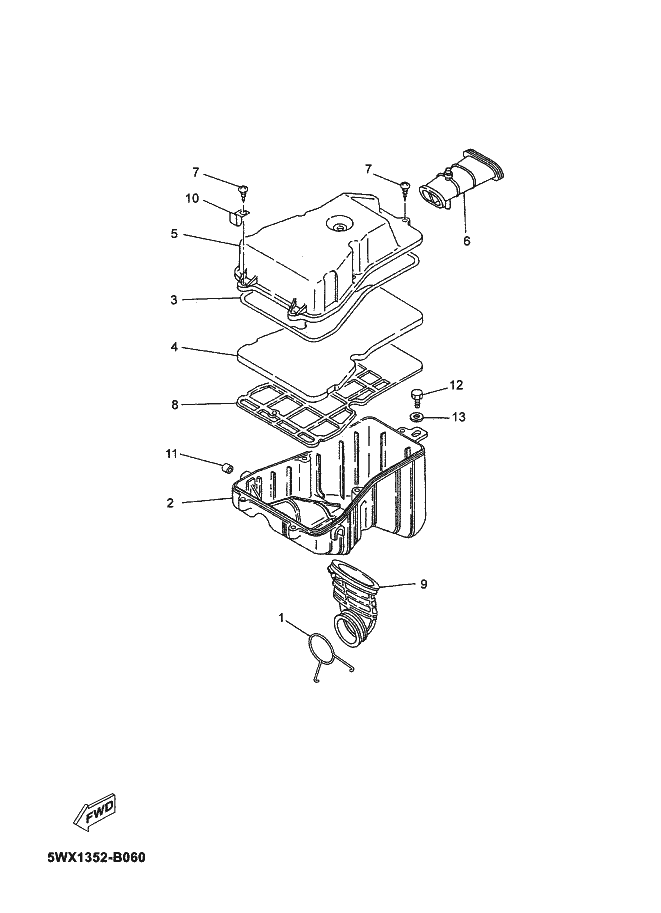 7
7
10
5
6
3
4
12
8
13
11
2
9
1
FWD
5WX1352-B060