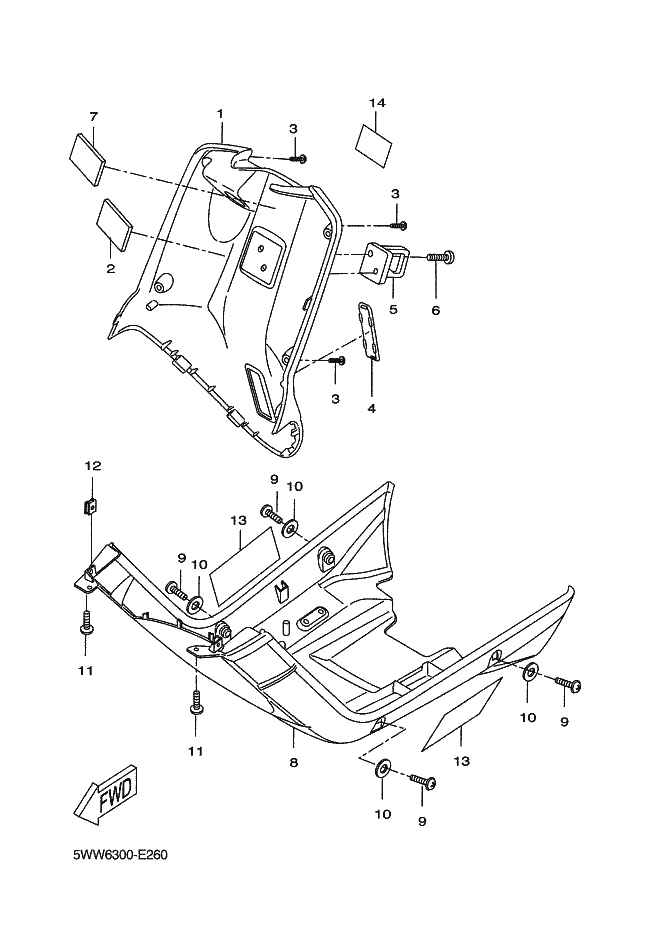 7
1
3
14
3
2
5
6
3
4
12
9
10
13
9
10
11
11
8
10
9
13
10
9
FWD
5WW6300-E260