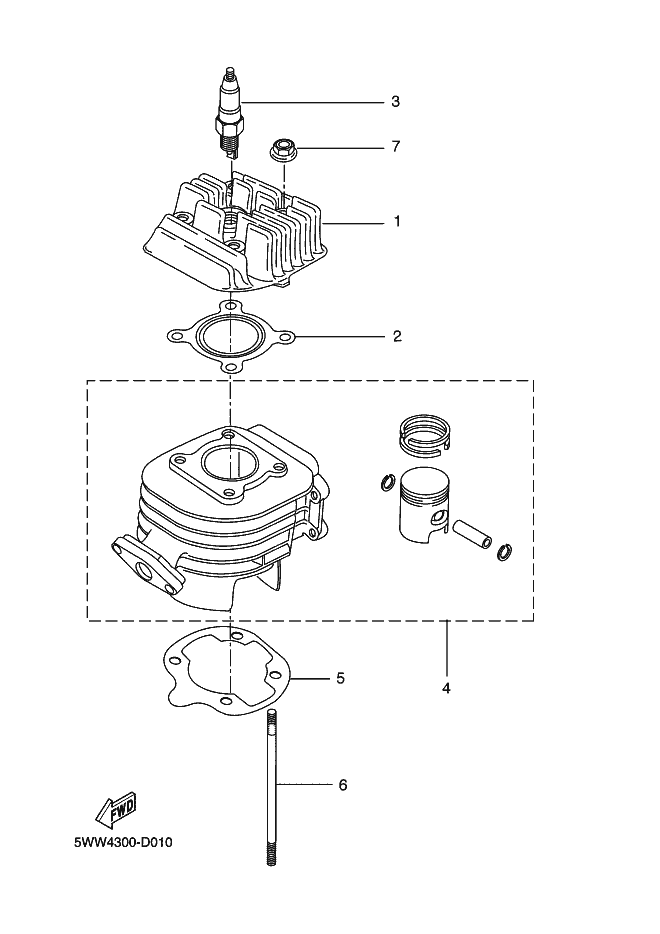 3

7

1

2

5

4

6

FWD

5WW4300-D010