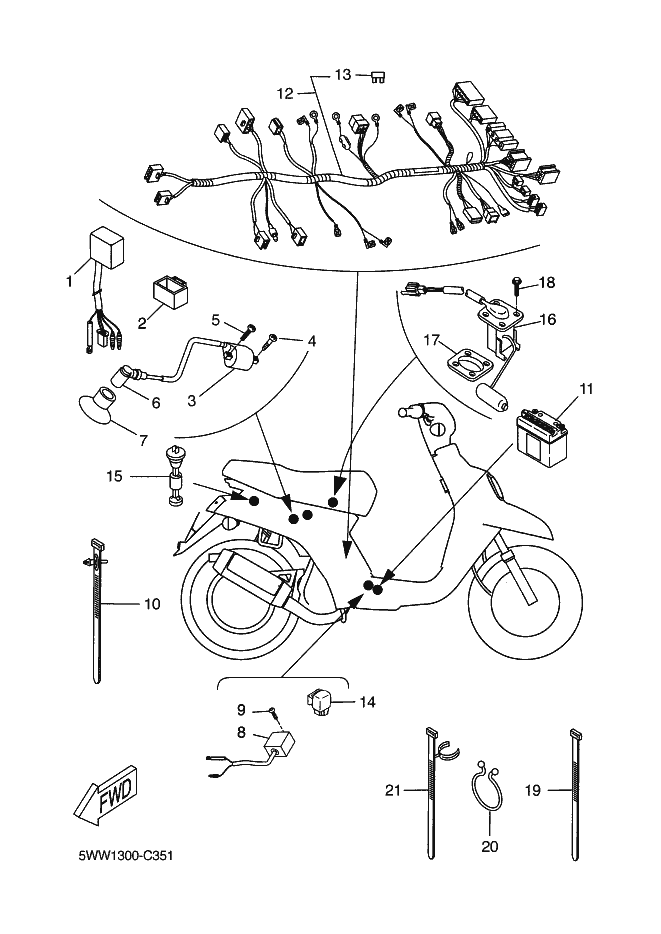 13
12
1
2
5
4
3
6
7
18
16
17
11
15
10
9
14
8
FWD
21
20
19
5WW1300-C351