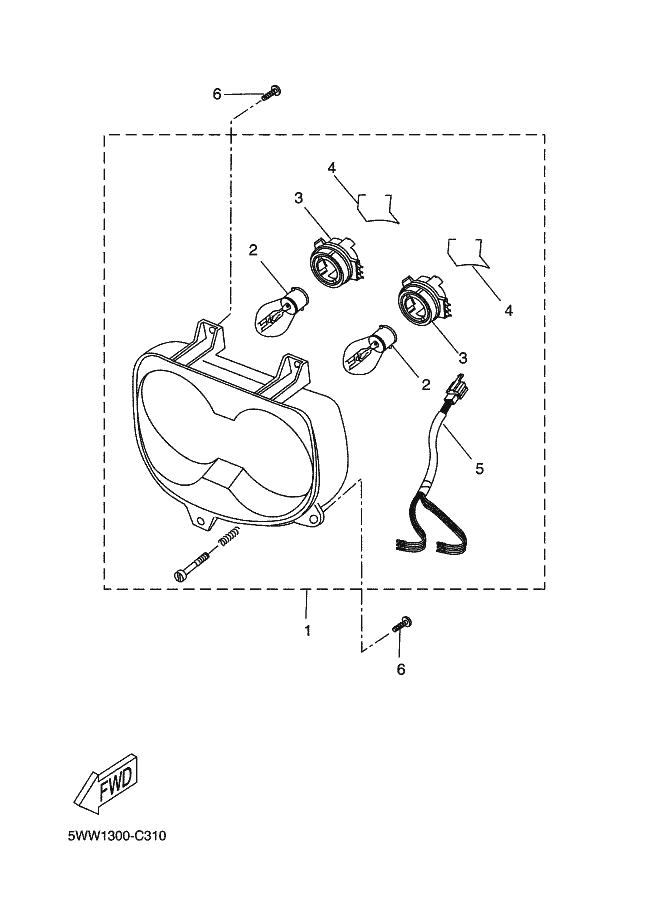 6
4
3
2
4
3
2
5
1
6
FWD
5WW1300-C310