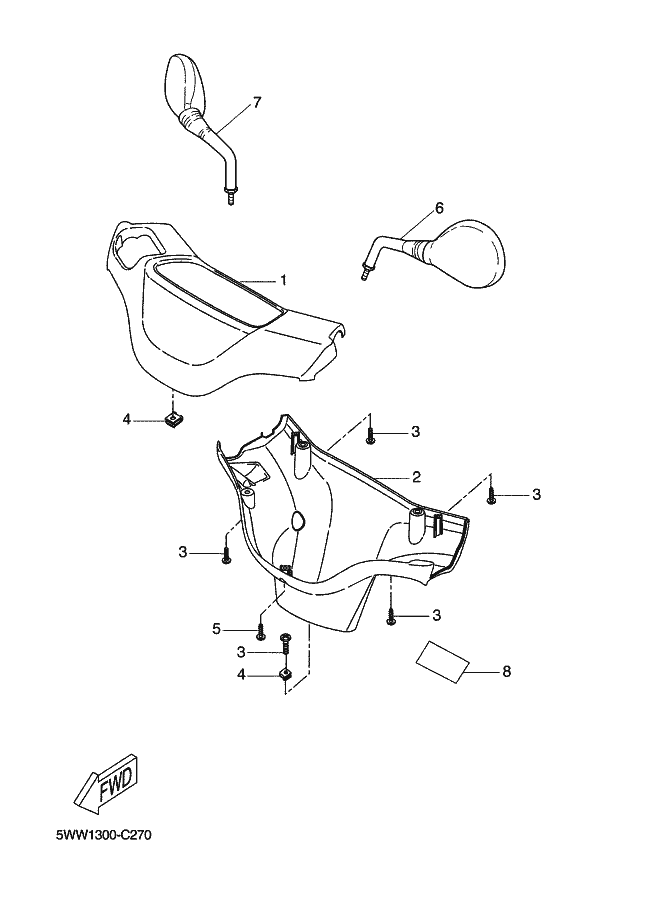 7
6
1
4
3
2
3
3
3
5
3
4
8
FWD
5WW1300-C270