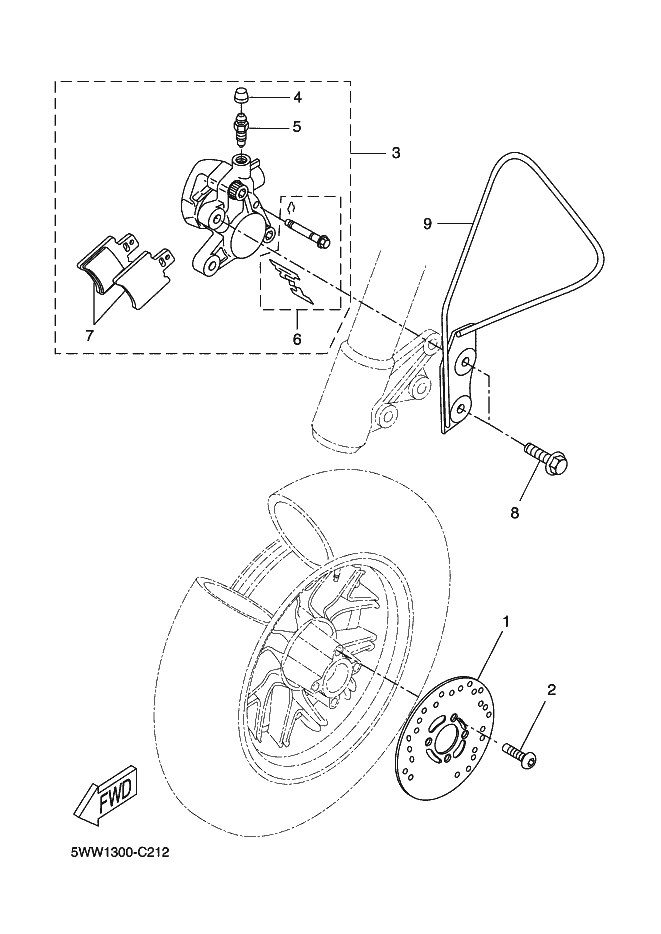 4
5
3
9
7
6
8
1
2
FWD
5WW1300-C212