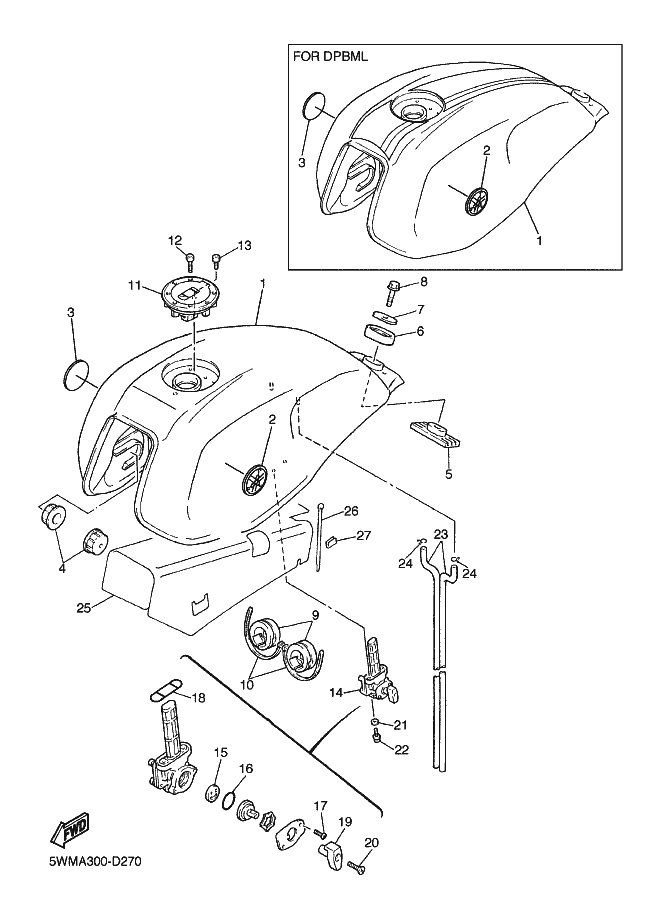 FOR DPBML
3
2
1
12
13
11
1
8
7
6
3
2
5
26
27
23
24
24
4
25
9
10
14
21
22
18
15
16
17
19
20
FWD
5WMA300-D270