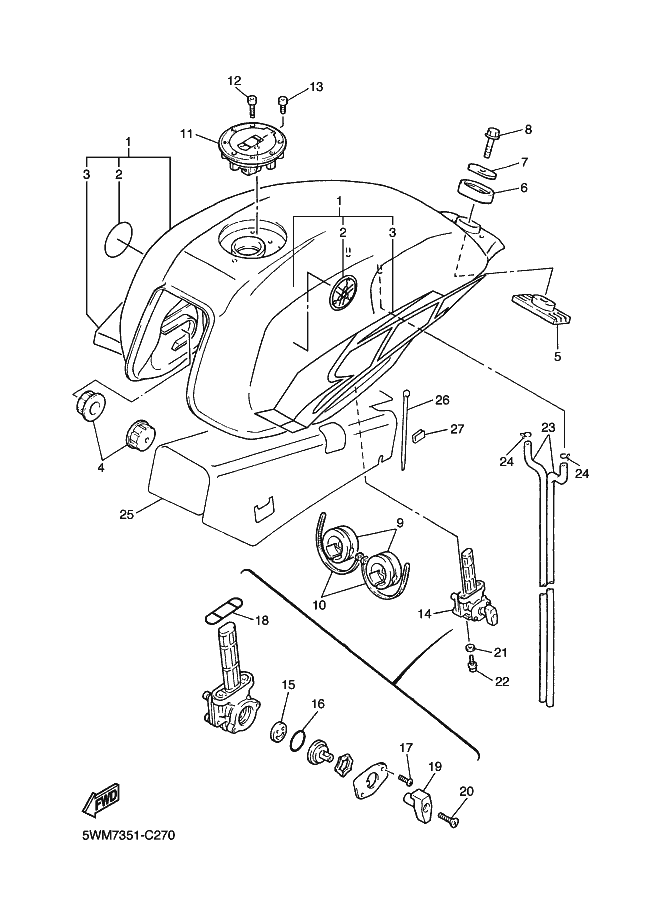 12
13
11
1
3
2
8
7
6
1
2
3
5
4
26
27
23
24
24
25
9
10
14
21
22
18
15
16
17
19
20
FWD
5WM7351-C270