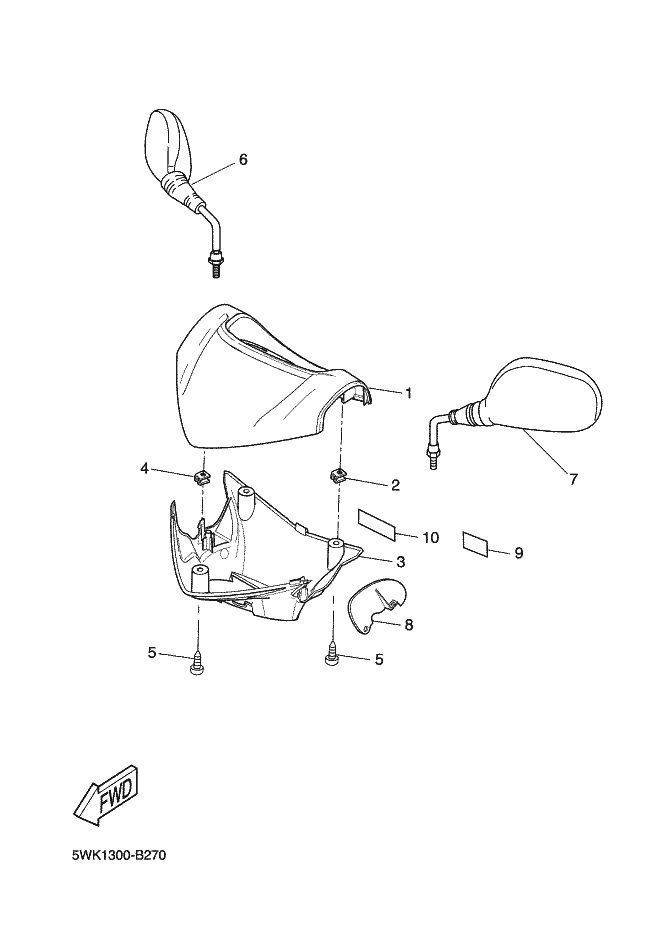 6

1

7

4

2

10

9

3

8

5

5

FWD

5WK1300-B270