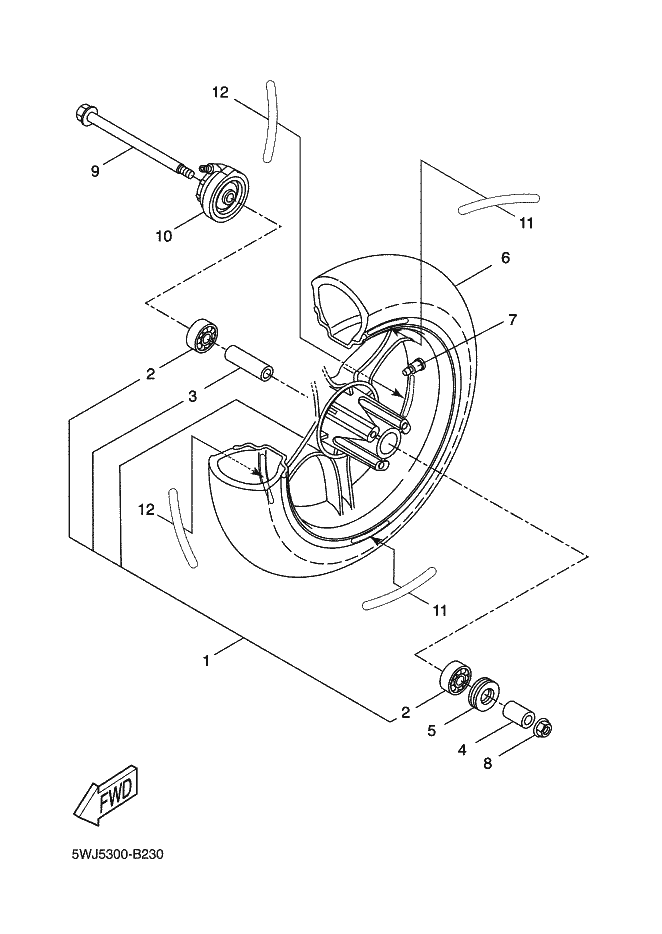 12
9
10
11
6
7
2
3
12
11
1
2
5
4
8
FWD
5WJ5300-B230