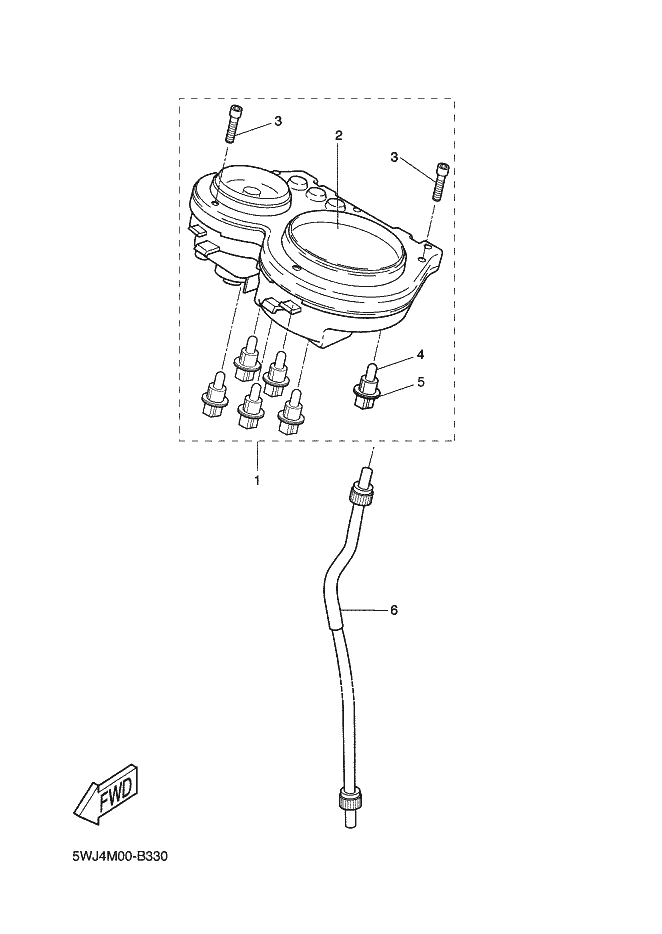 3
2
3
4
5
1
6
FWD
5WJ4M00-B330