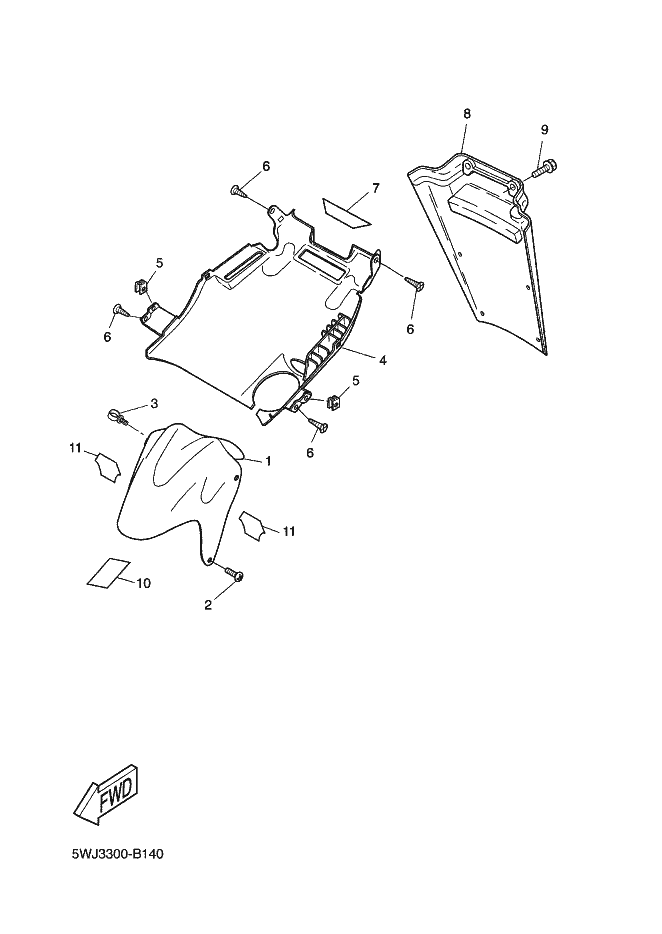 8
9
6
7
5
6
6
4
5
3
6
11
1
11
10
2
FWD
5WJ3300-B140