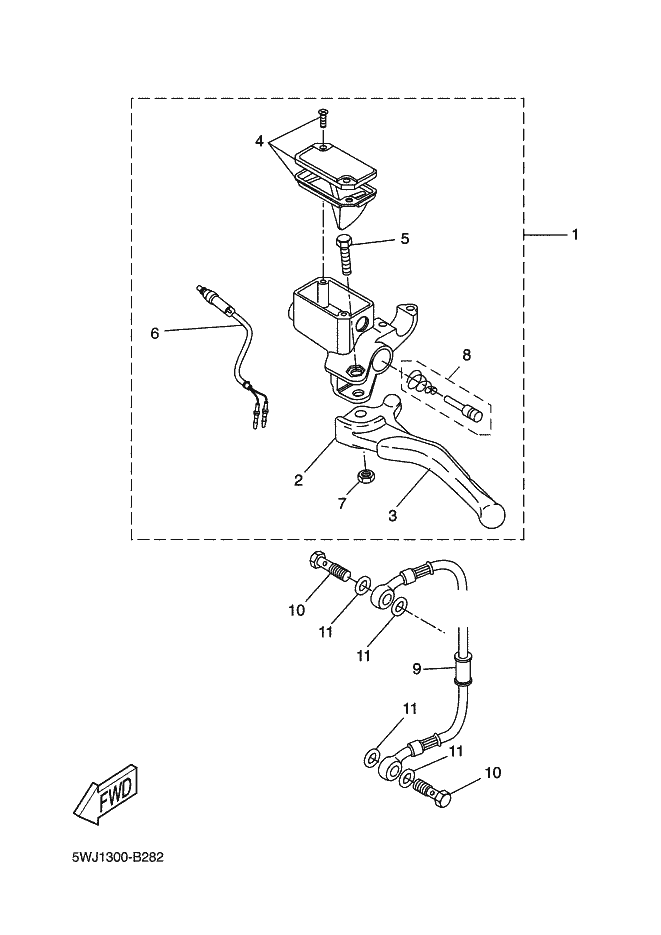 4
5
1
6
8
2
7
3
10
11
11
9
11
11
10
FWD
5WJ1300-B282