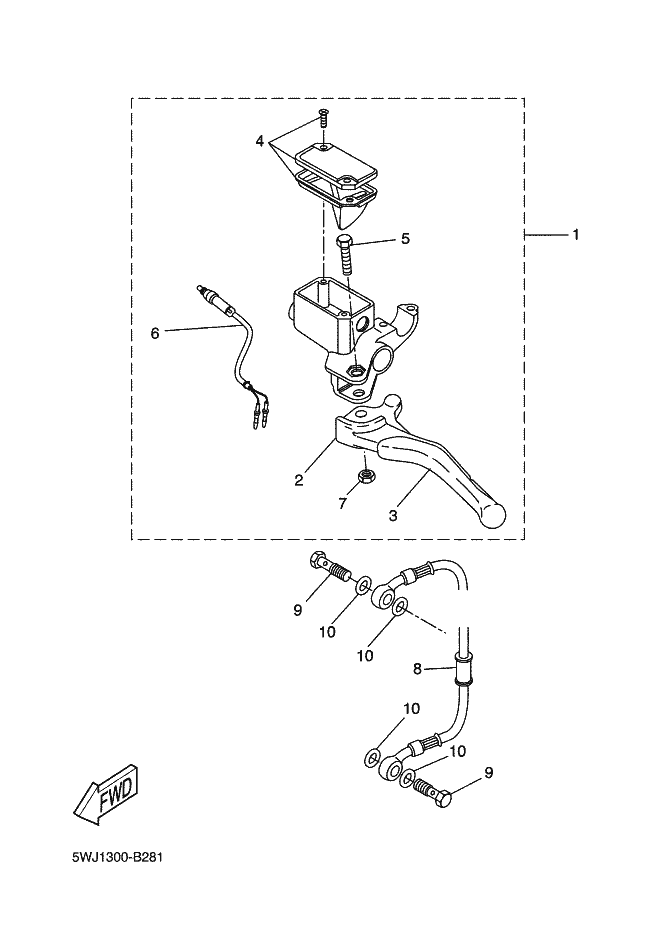 4
5
1
6
2
7
3
9
10
10
8
10
10
9
FWD
5WJ1300-B281