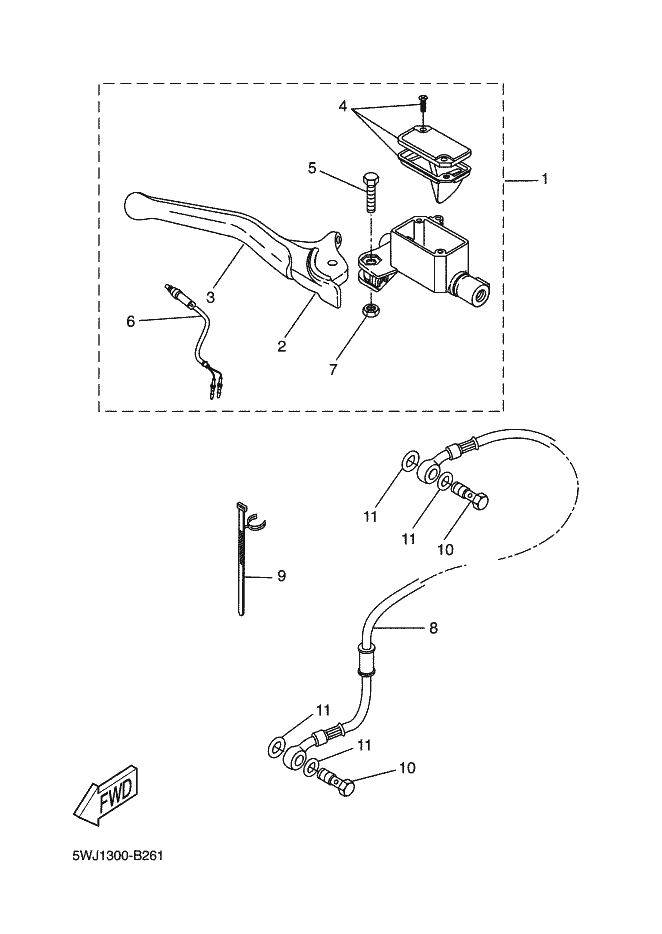 4
5
1
3
6
2
7
11
11
10
9
8
11
11
10
FWD
5WJ1300-B261