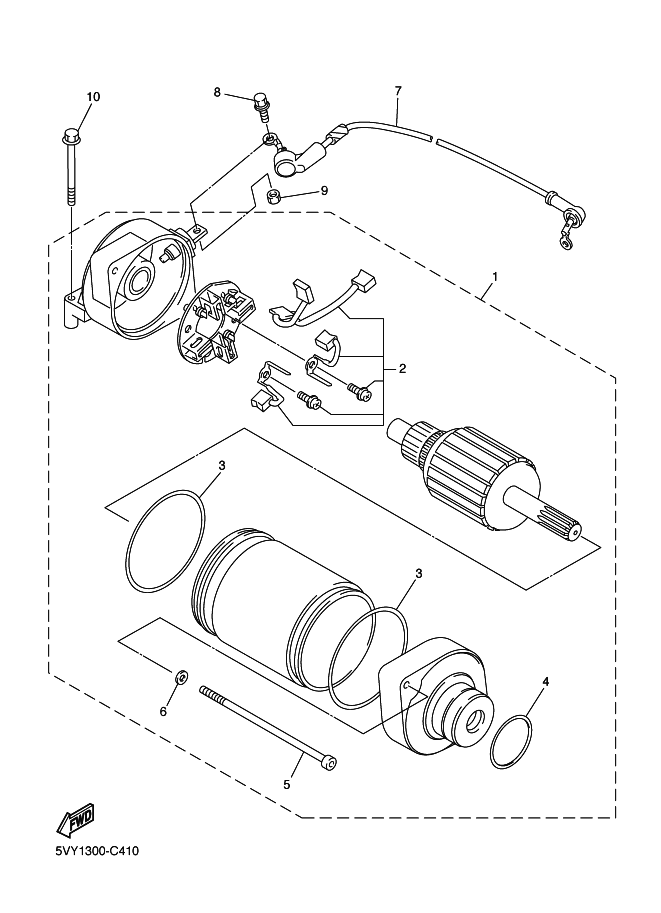 10
8
7
9
1
2
3
3
4
6
5
FWD
5VY1300-C410