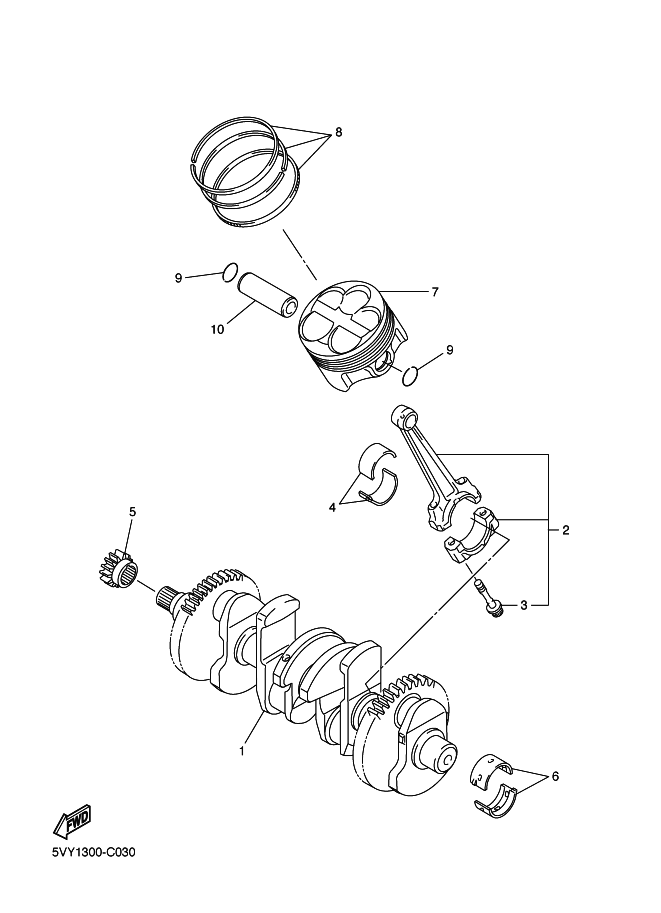 8

9

7

10

9

4

2

5

3

1

6

FWD

5VY1300-C030