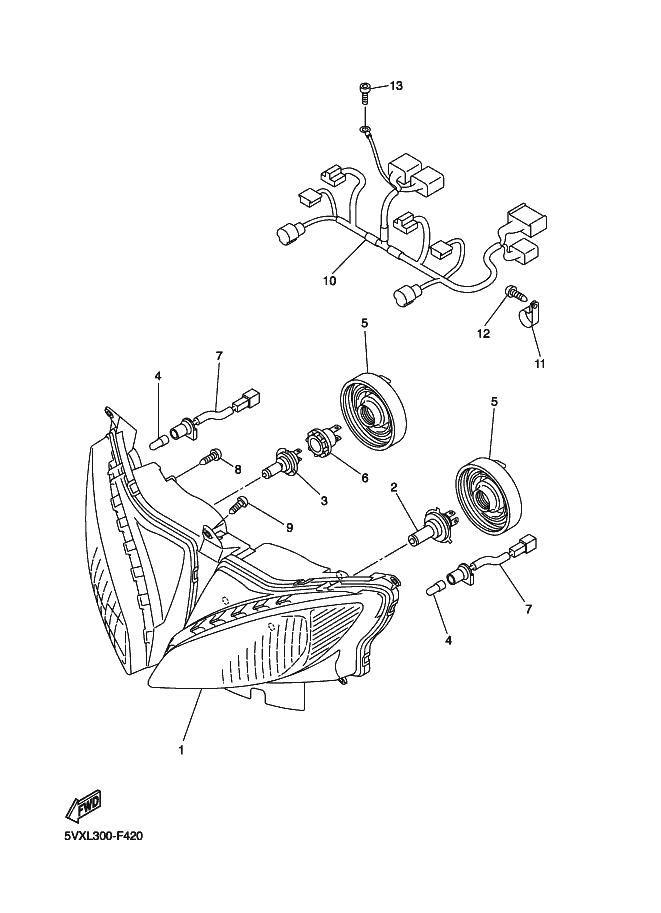 13
10
12
11
5
7
4
8
6
3
9
5
2
7
4
1
FWD
5VXL300-F420