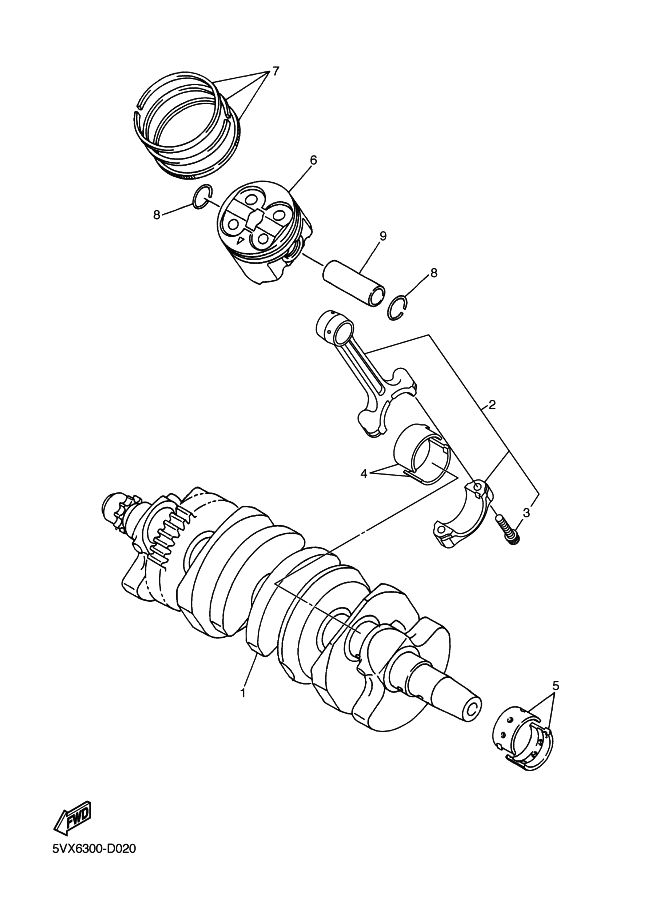 7
6
8
9
8
2
4
3
1
5
FWD
5VX6300-D020