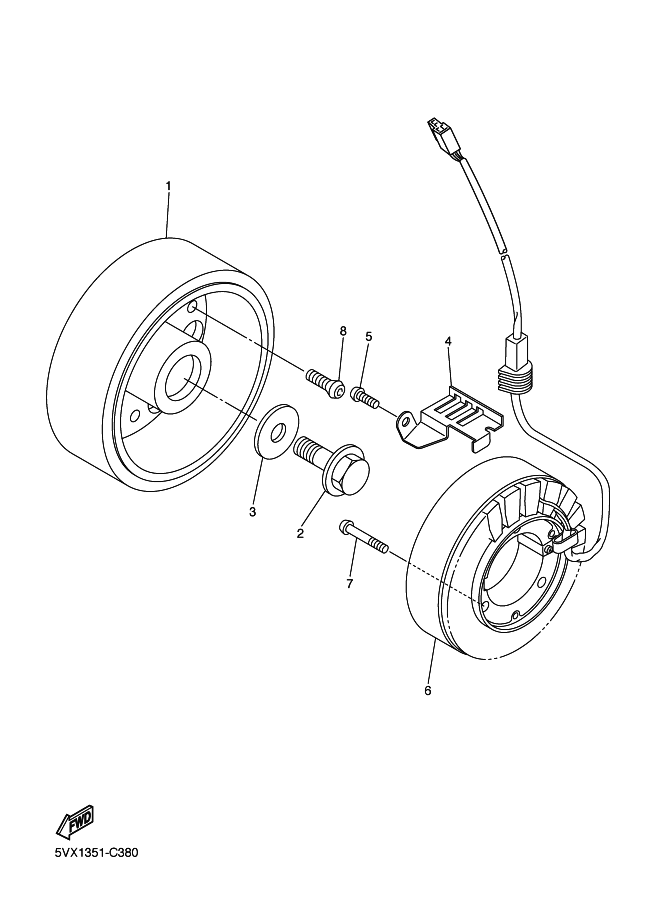 1

8

5

4

3

2

7

6

FWD

5VX1351-C380