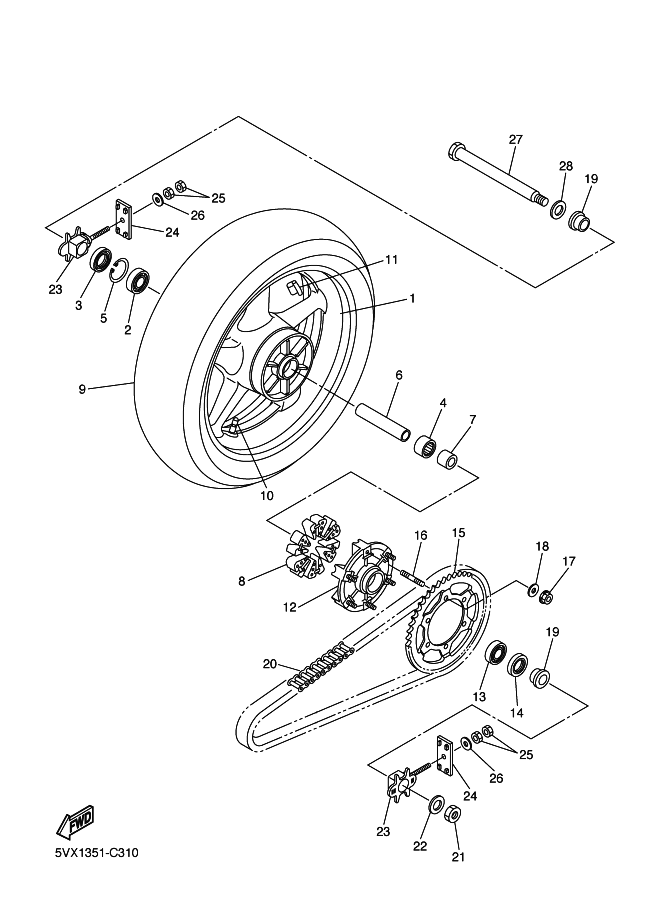 27
28
19
25
26
24
23
3
5
2
11
1
9
6
4
7
10
16
15
18
17
8
12
19
20
13
14
25
26
24
23
22
21
FWD
5VX1351-C310