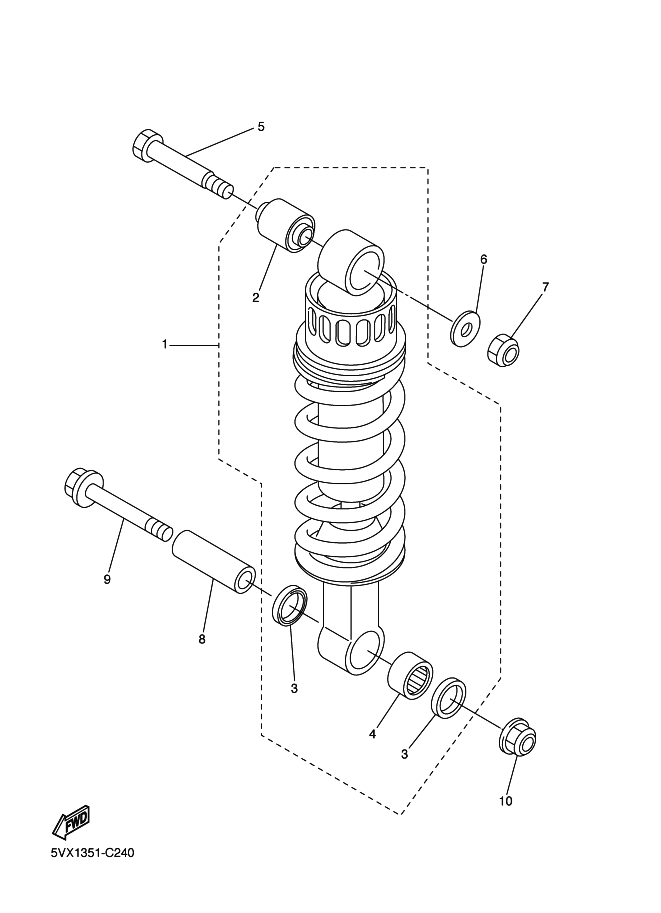 5

2

6

7

1

9

8

3

4

3

10

FWD

5VX1351-C240