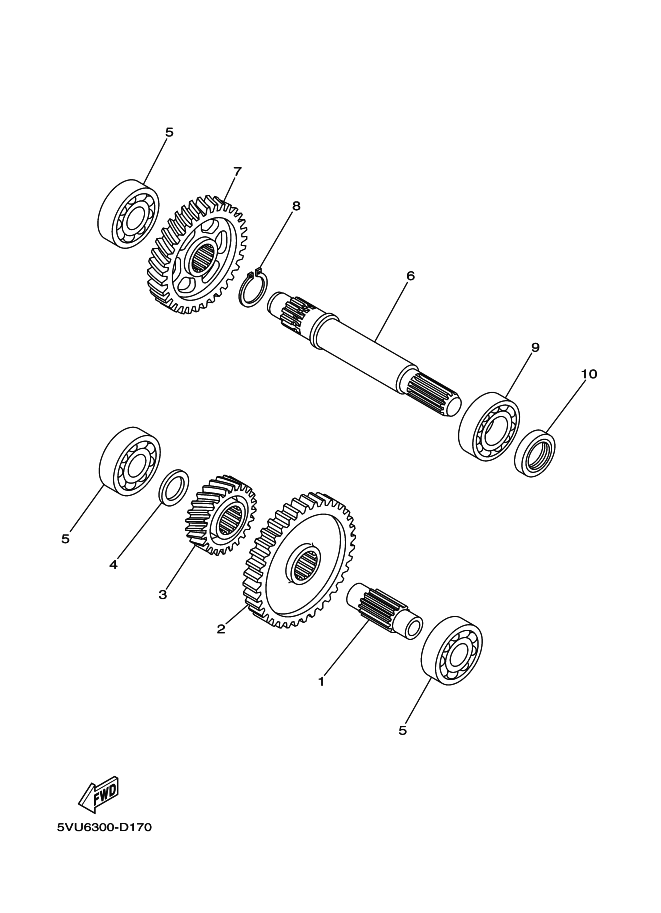 5

7

8

6

9

10

5

4

3

2

1

5

FWD

5VU6300-D170