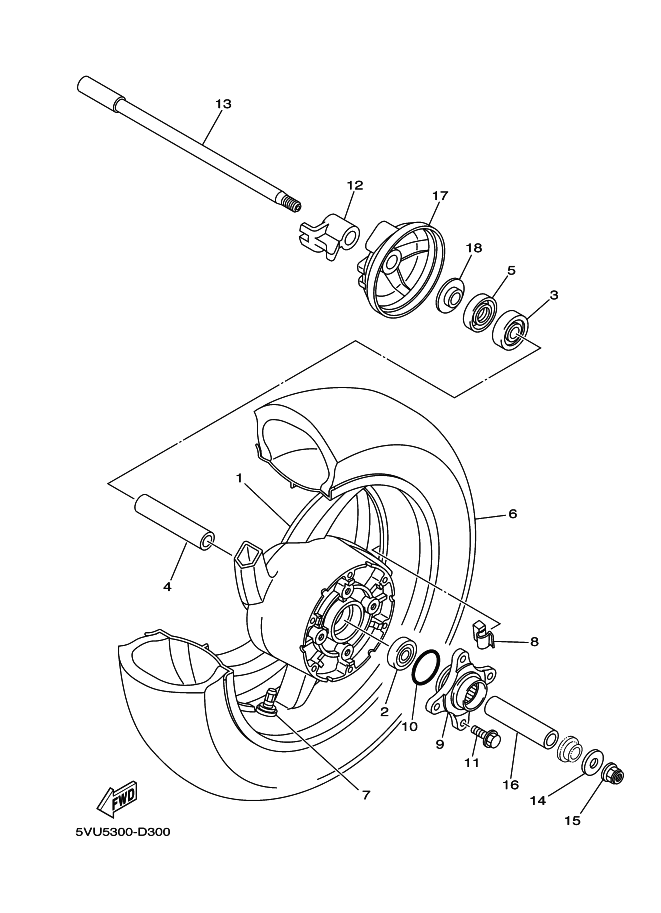 13
12
17
18
5
3
1
6
4
8
2
10
9
11
16
14
15
7
FWD
5VU5300-D300