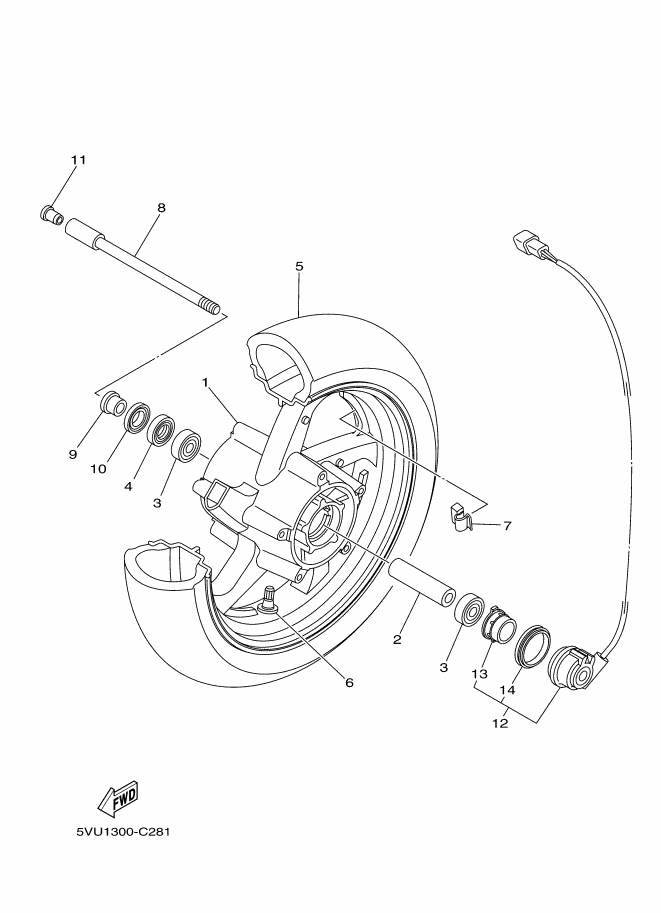 11
8
5
1
9
10
4
3
7
2
3
13
14
12
6
FWD
5VU1300-C281