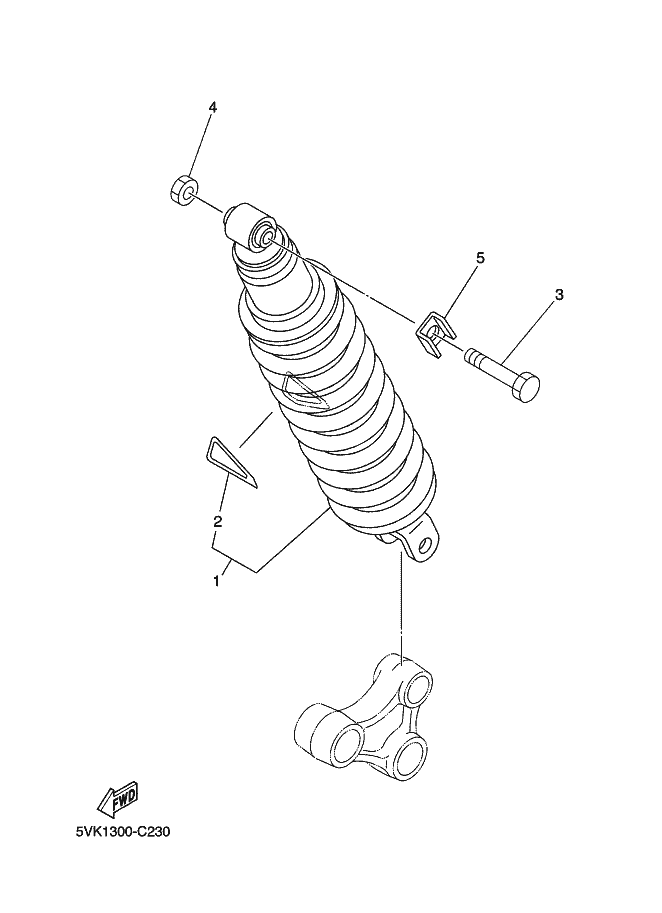 4

5

3

2

1

FWD

5VK1300-C230