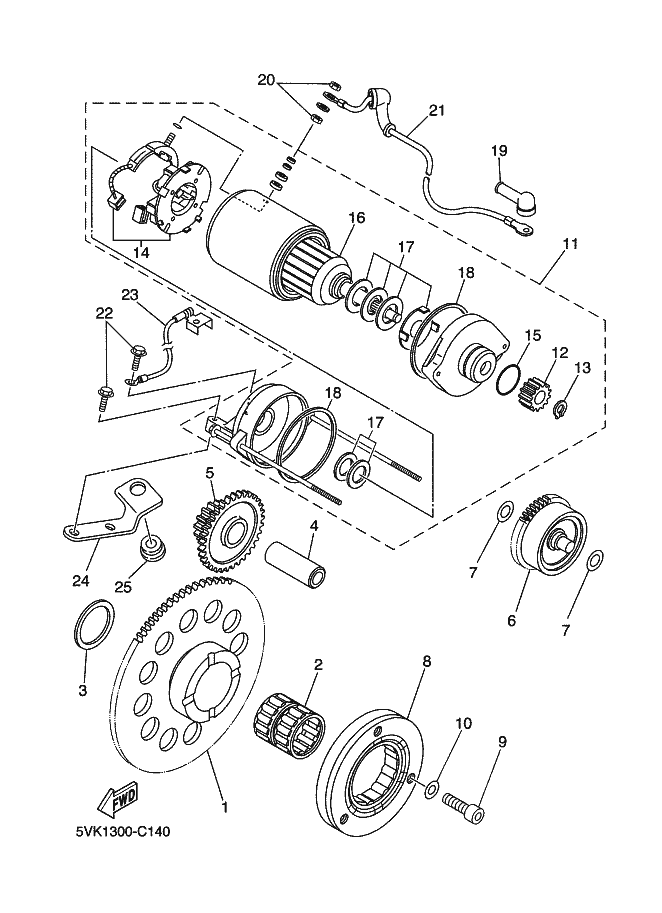 20
21
19
14
16
17
18
11
23
22
15
12
13
18
17
5
4
24
25
7
6
7
3
2
8
10
9
1
FWD
5VK1300-C140