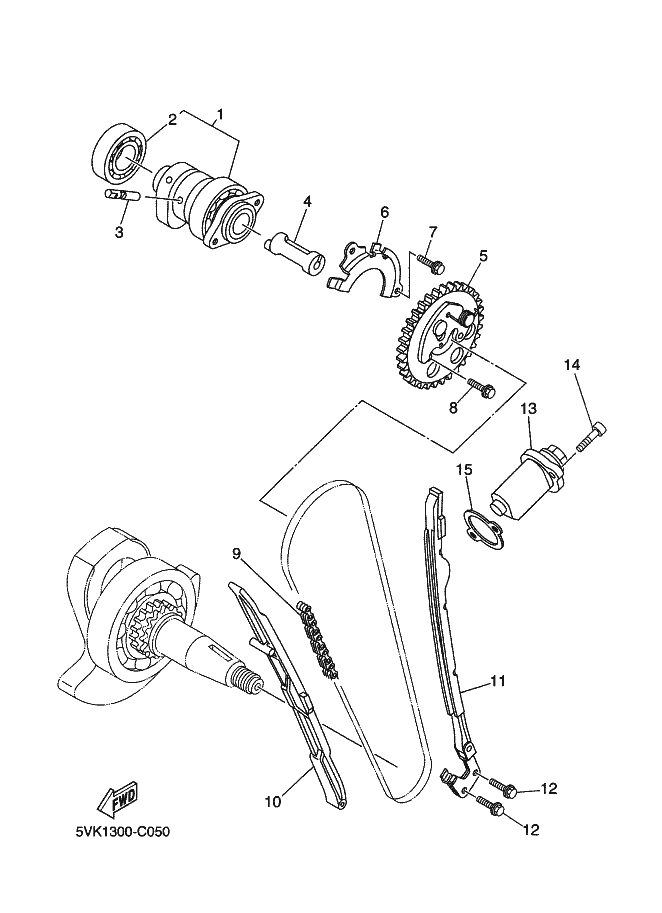 1
2
3
4
6
7
5
8
14
13
15
9
11
10
12
12
FWD
5VK1300-C050