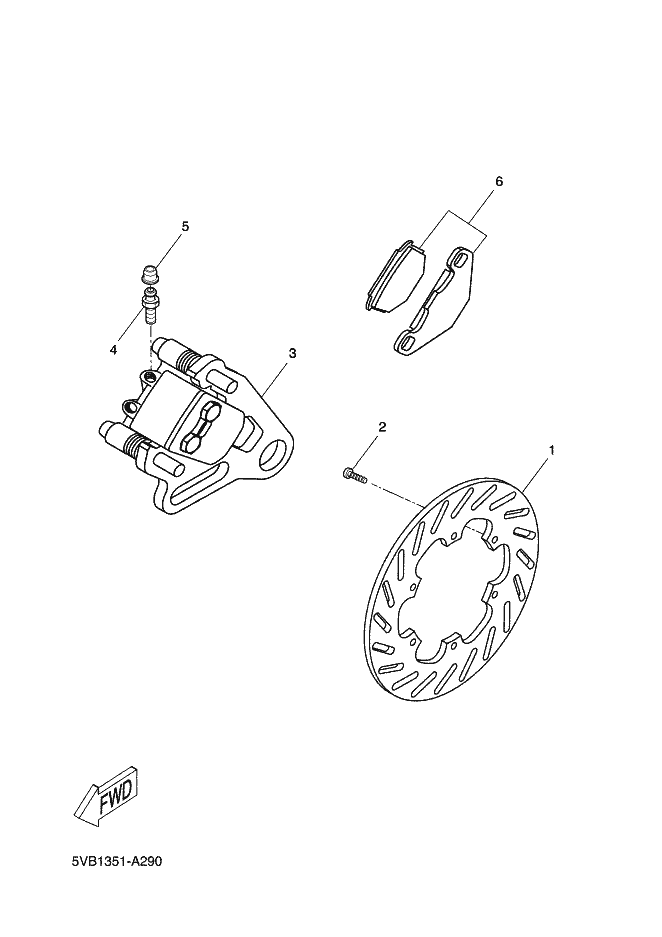 6

5

4

3

2

1

FWD

5VB1351-A290