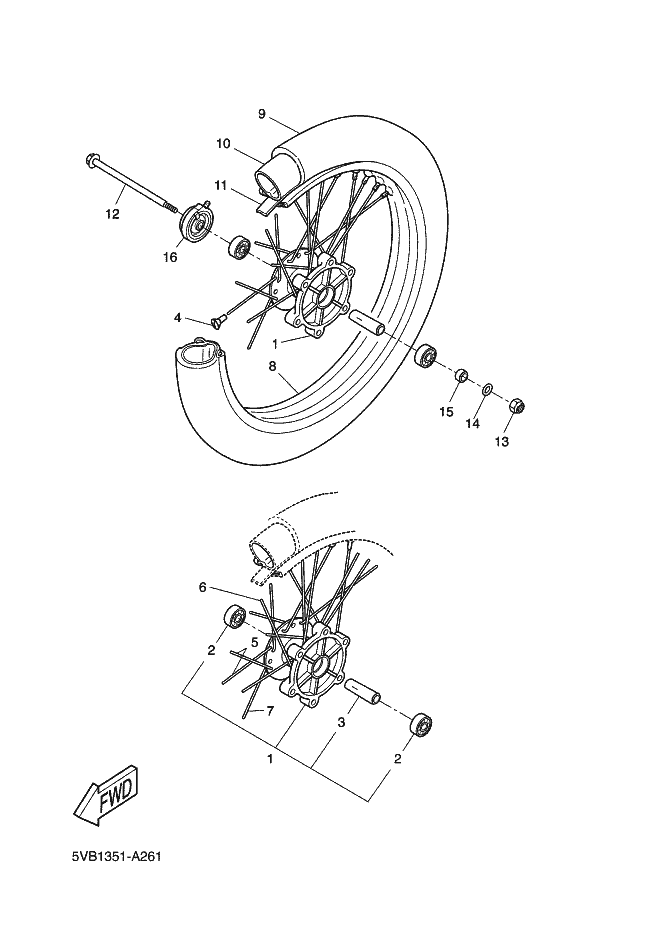 9
10
11
12
16
4
1
8
15
14
13

6
2
5
7
3
1
2

FWD

5VB1351-A261