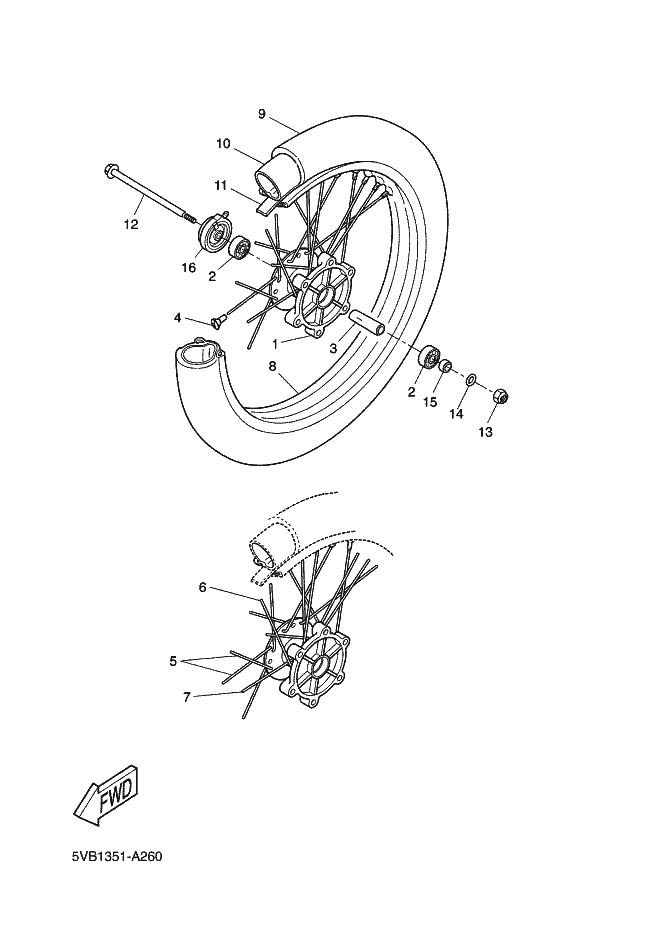 9
10
11
12
16
2
4
1
3
8
2
15
14
13
6
5
7
FWD
5VB1351-A260