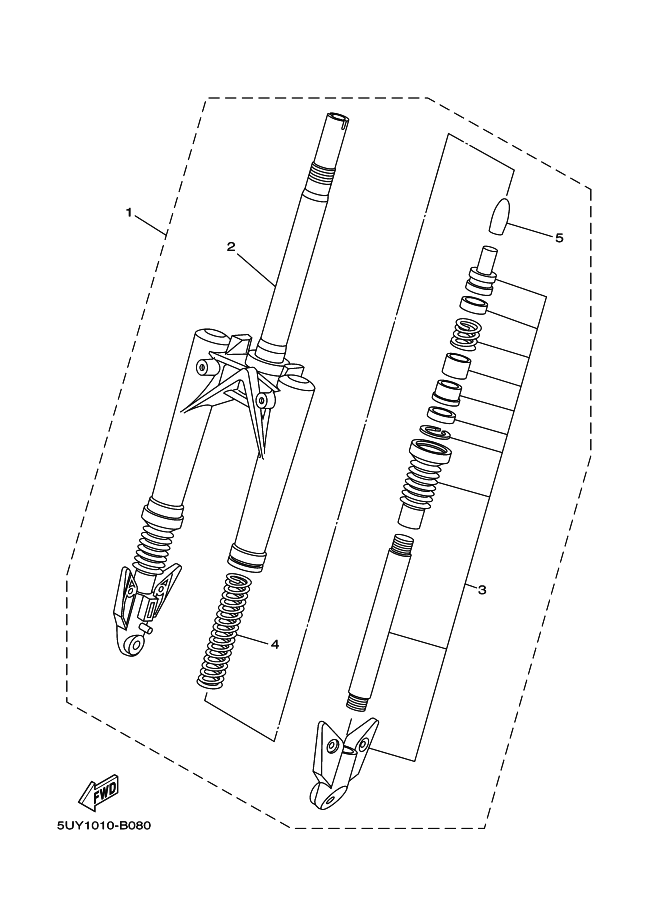 1
2
5
3
4
FWD
5UY1010-B080