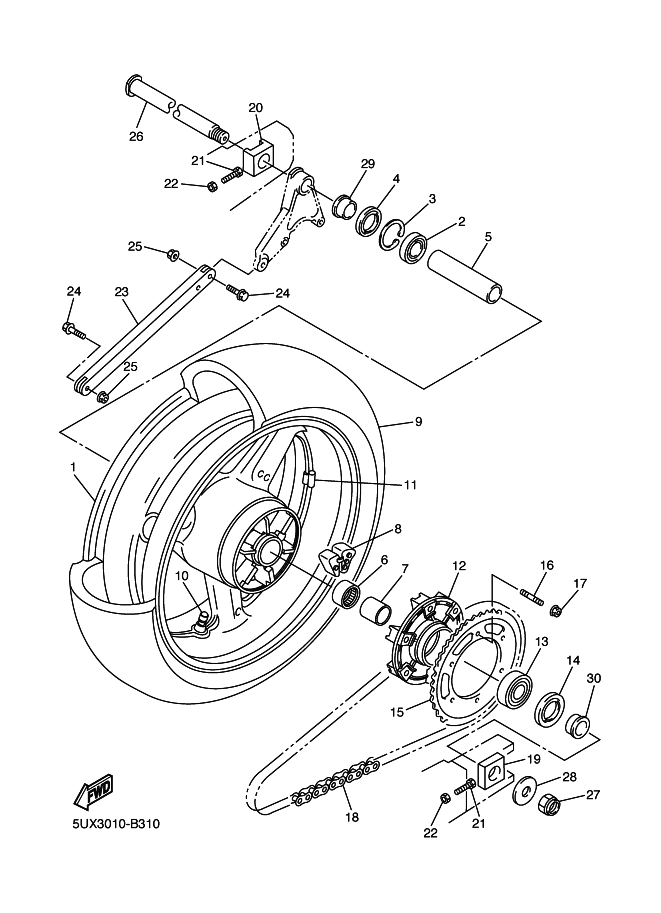 26
20
21
22
29
4
3
2
5
25
24
23
24
25
9
1
11
8
6
7
12
16
17
10
13
14
30
15
19
28
27
18
22
21
FWD
5UX3010-B310