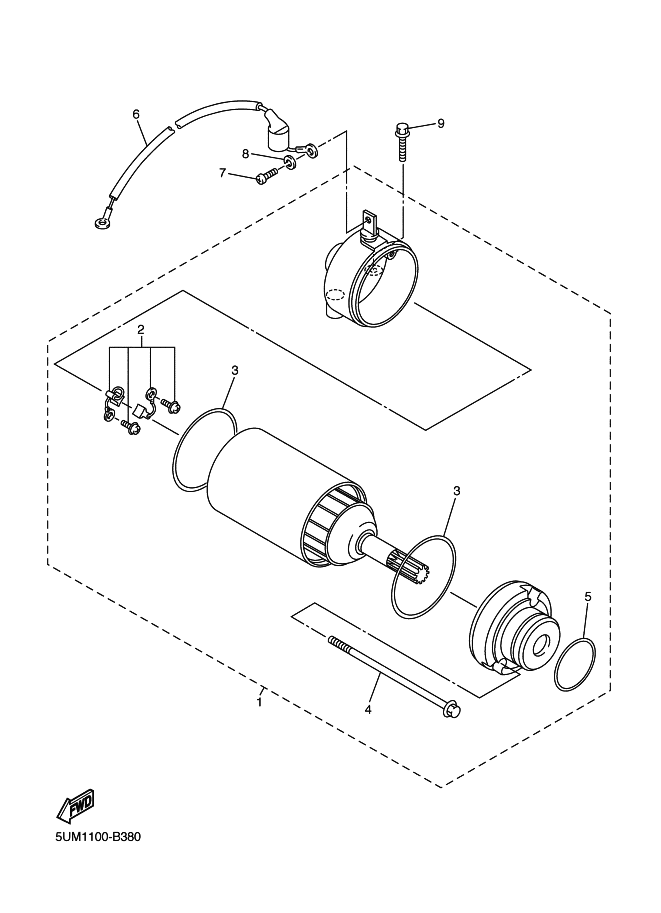 6
9
8
7
2
3
3
5
4
1
FWD
5UM1100-B380