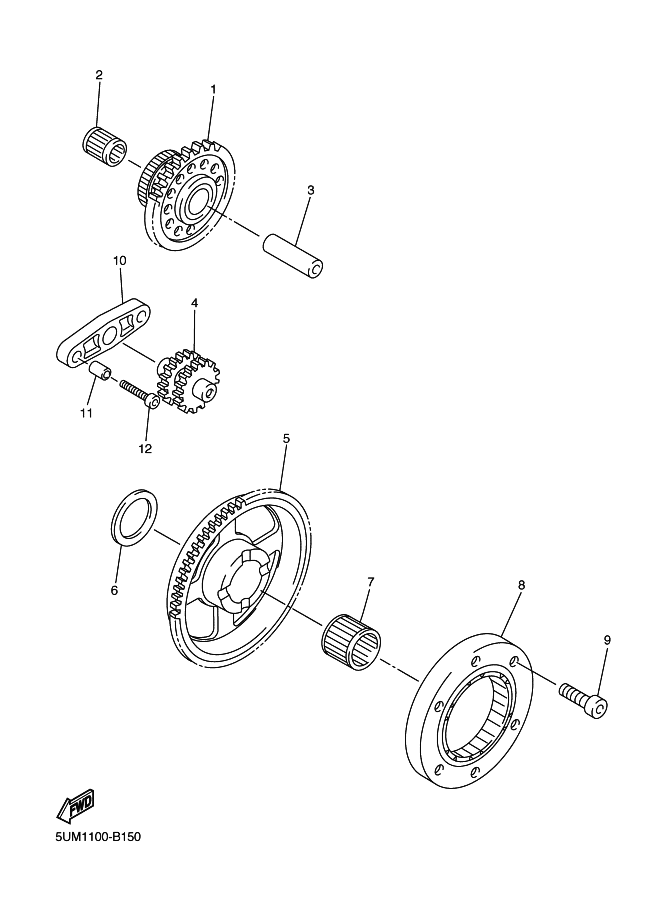 2
1
3
10
4
11
12
5
6
7
8
9
FWD
5UM1100-B150