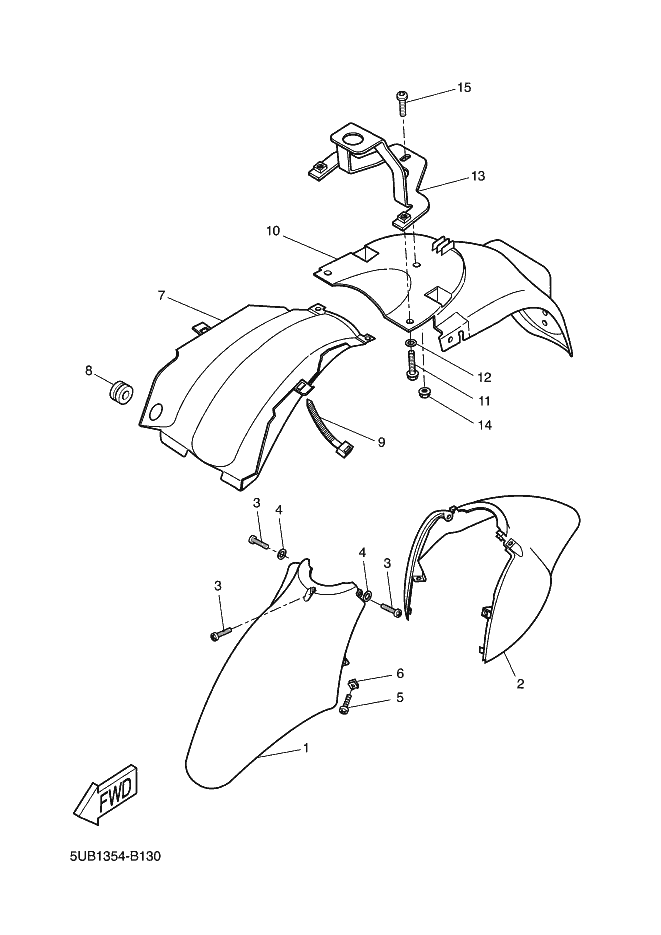 15
13
10
7
8
12
11
14
9
3
4
4
3
3
6
5
2
1
FWD
5UB1354-B130