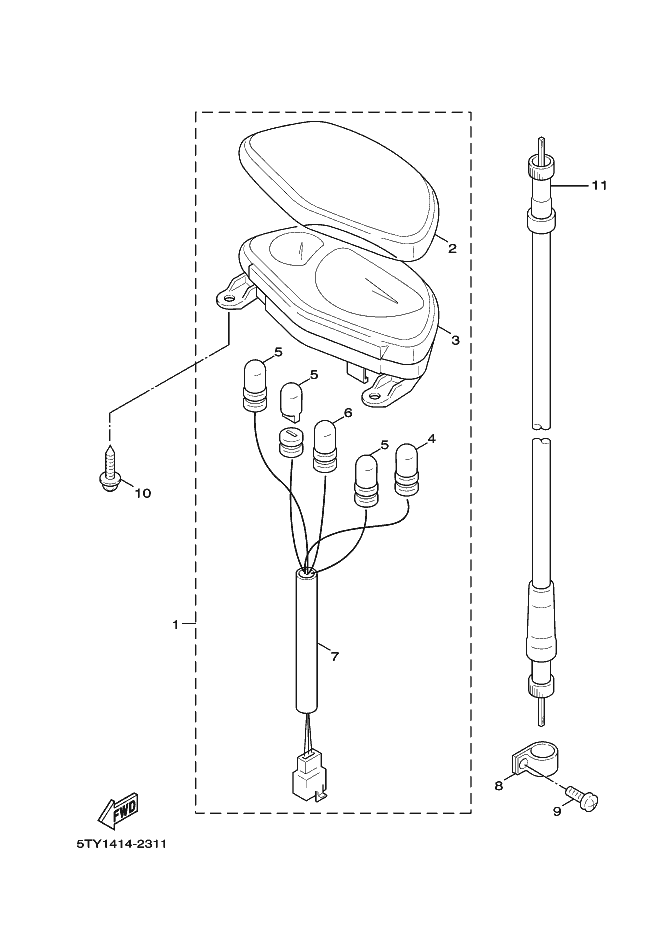 11
2
3
5
5
6
5
4
10
1
7
8
9
FWD
5TY1414-2311