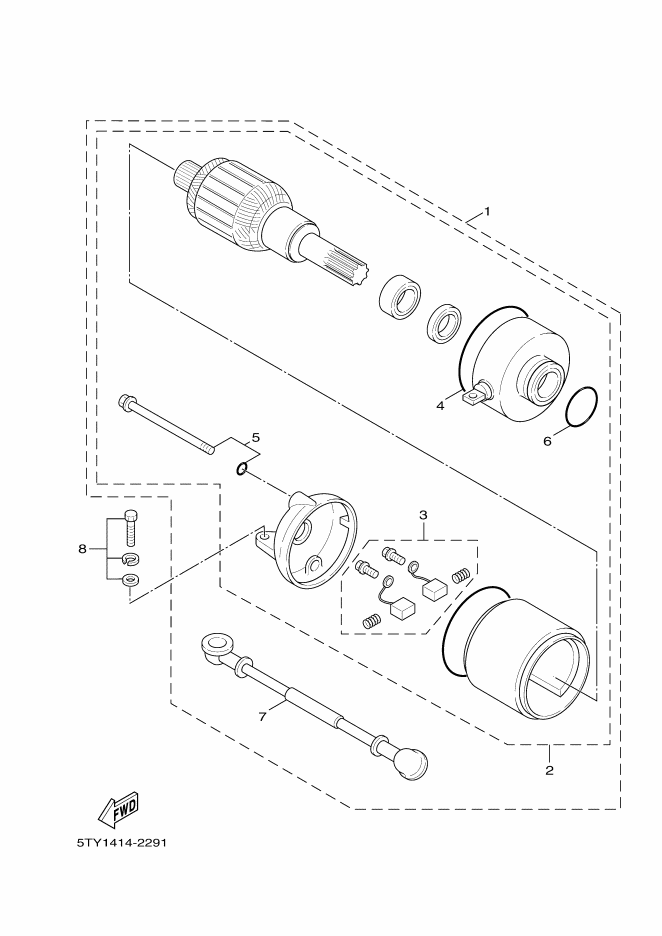 1
4
6
5
3
8
7
2
FWD
5TY1414-2291