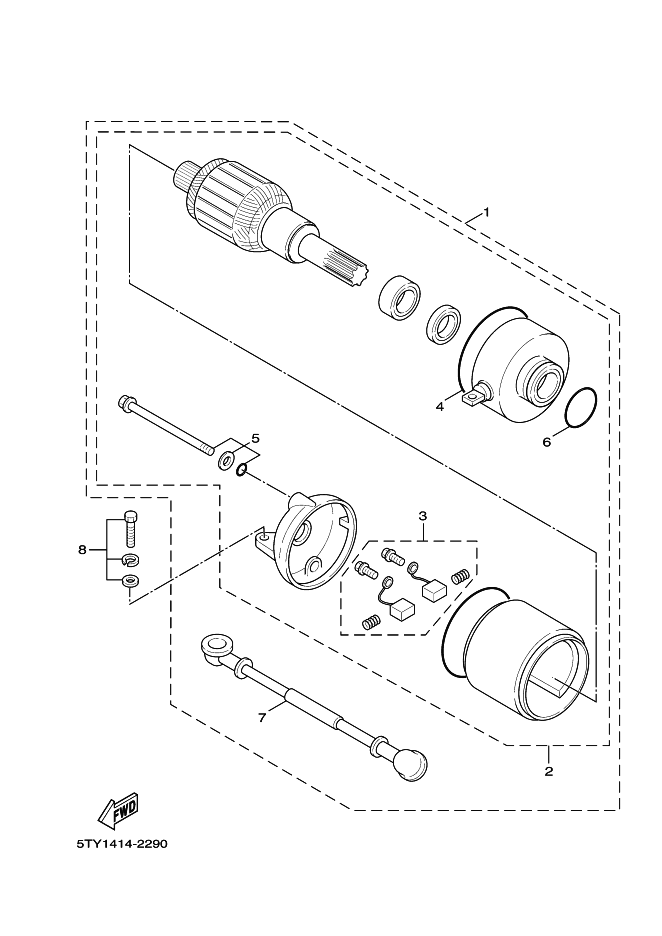 1
4
6
5
3
8
7
2
FWD
5TY1414-2290