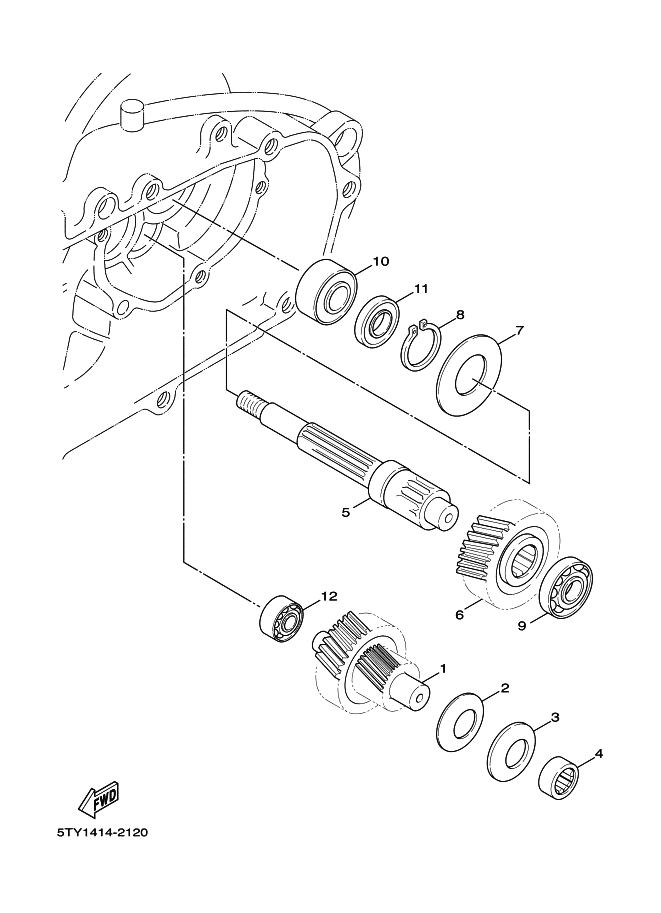 10
11
8
7
5
6
9
12
1
2
3
4
FWD
5TY1414-2120