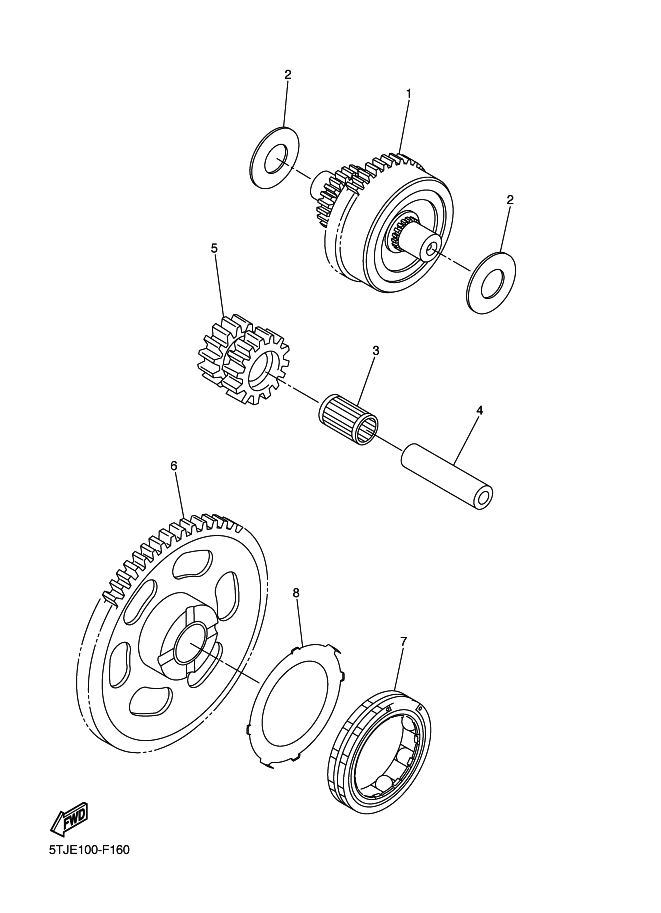 2
1
2
5
3
4
6
8
7
FWD
5TJE100-F160