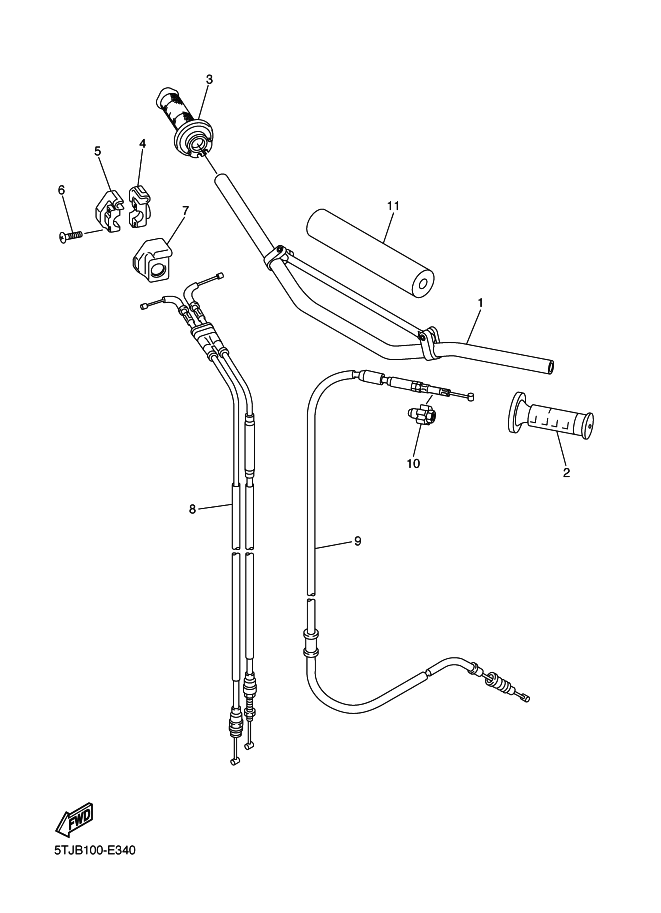 3
5
4
6
7
11
1
10
2
8
9
FWD
5TJB100-E340