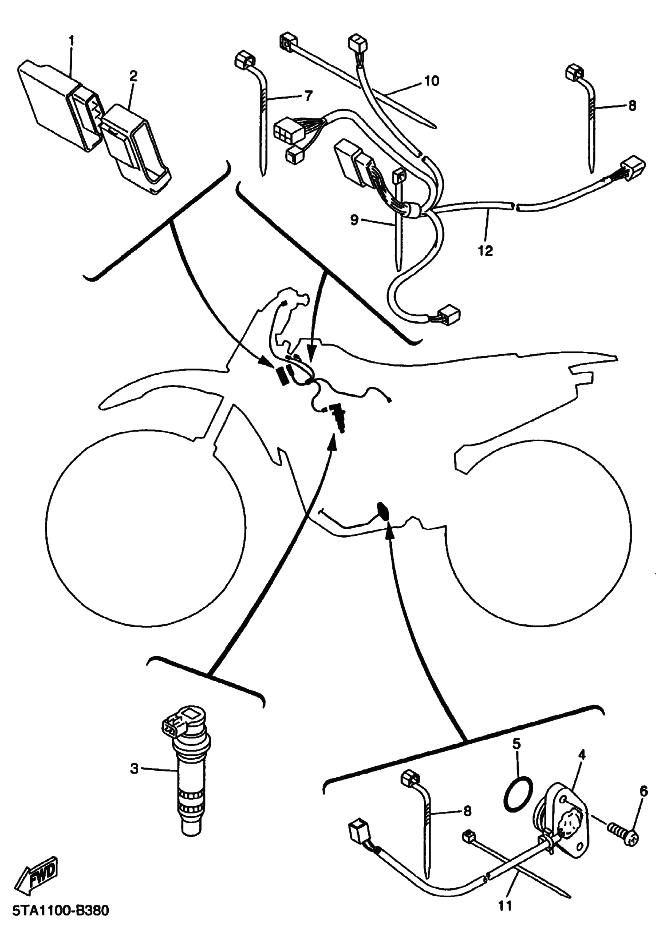 1
2
7
10
8
9
12
3
5
4
6
8
11
FWD
5TA1100-B380