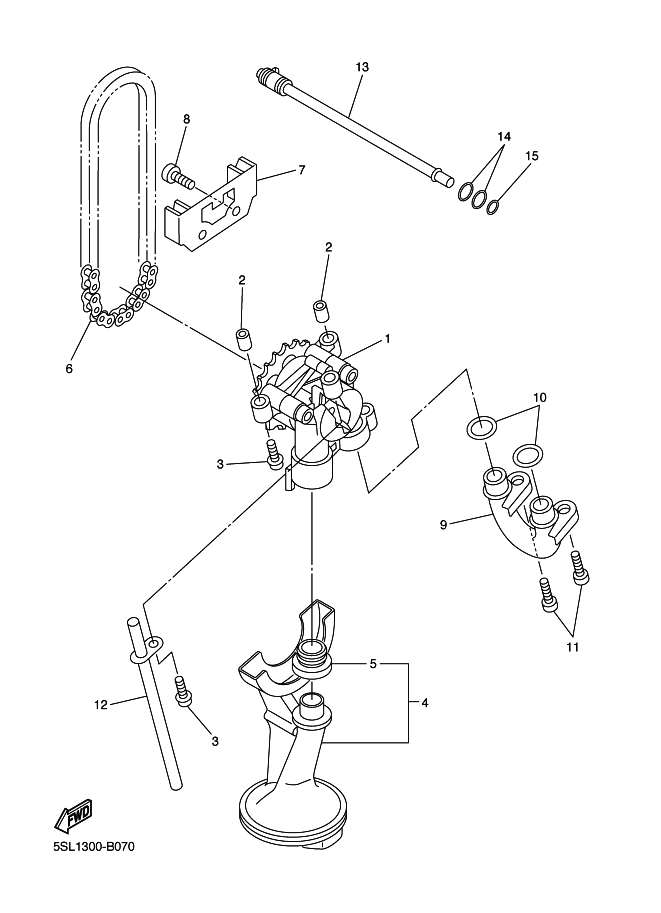 13
8
7
14
15
2
2
1
6
10
3
9
11
5
4
12
3
FWD
5SL1300-B070