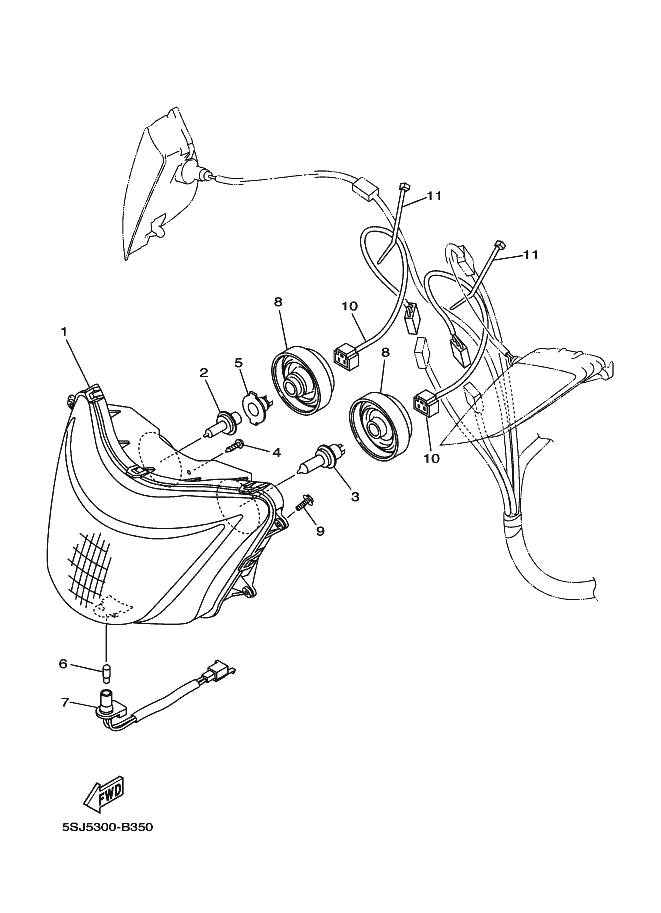 11
11
8
10
1
2
5
8
4
3
10
9
6
7
FWD
5SJ5300-B350