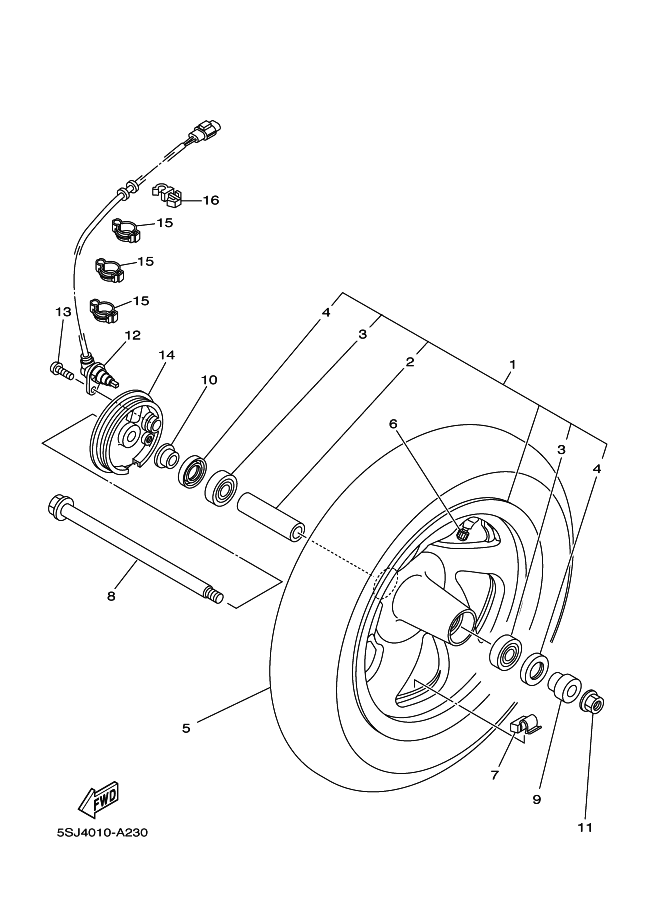 16
15
15
15
13
12
14
10
4
3
2
1
6
3
4
8
5
7
9
11
FWD
5SJ4010-A230