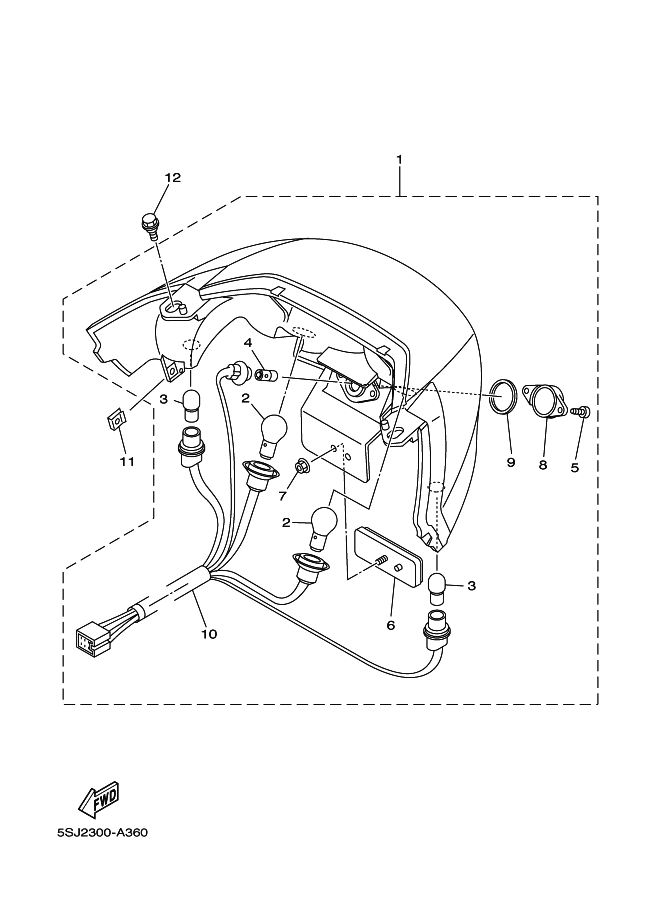 1
12
4
3
2
9
8
5
11
7
2
3
6
10
FWD
5SJ2300-A360